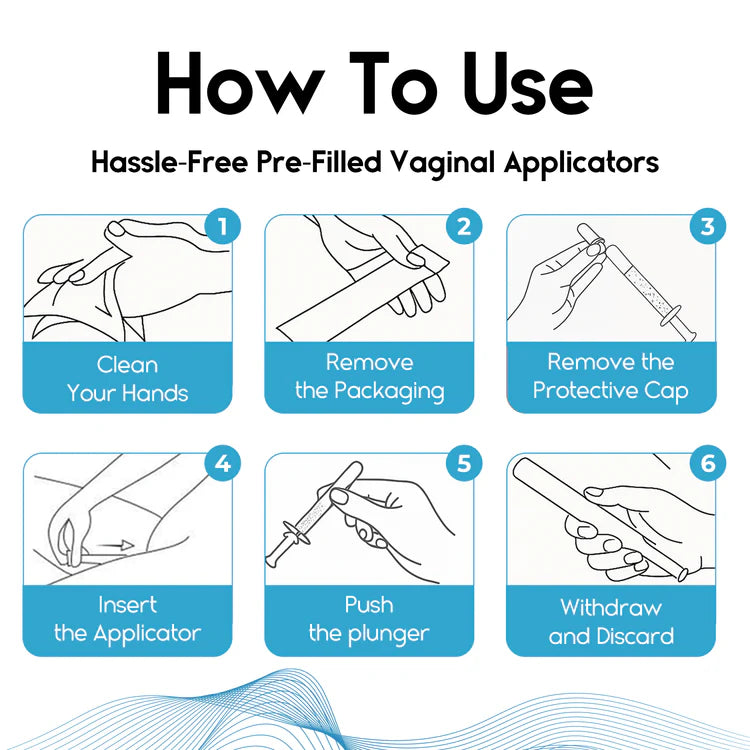 How To Use

Hassle-Free Pre-Filled Vaginal Applicators

1
Clean Your Hands

2
Remove the Packaging

3
Remove the Protective Cap

4
Insert the Applicator

5
Push the plunger

6
Withdraw and Discard